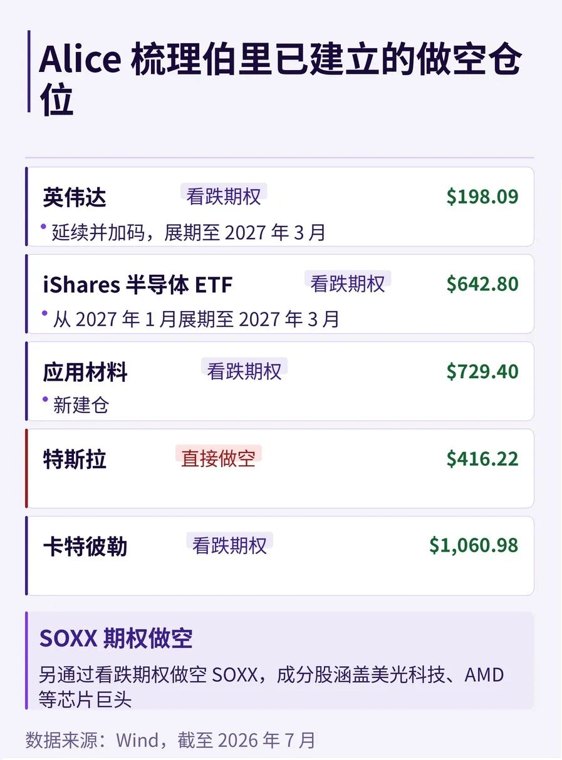 Alice 梳理伯里已建立的做空仓位

英伟达 看跌期权 $198.09
• 延续并加码，展期至 2027 年 3 月

iShares 半导体 ETF 看跌期权 $642.80
• 从 2027 年 1 月展期至 2027 年 3 月

应用材料 看跌期权 $729.40
• 新建仓

特斯拉 直接做空 $416.22

卡特彼勒 看跌期权 $1,060.98

SOXX 期权做空

另通过看跌期权做空 SOXX，成分股涵盖美光科技、AMD 等芯片巨头

数据来源：Wind，截至 2026 年 7 月